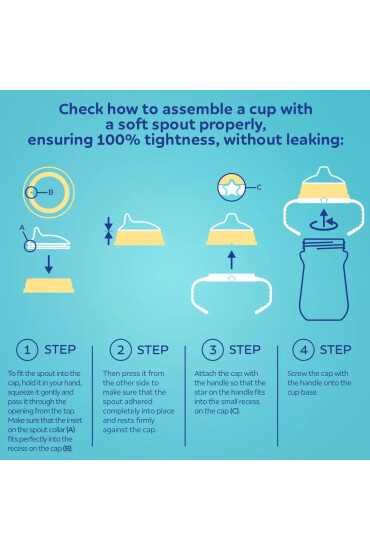 Check how to assemble a cup with a soft spout properly, ensuring 100% tightness, without leaking:

B

A

C

1 STEP

To fit the spout into the cap, hold it in your hand, squeeze it gently and pass it through the opening from the top. Make sure that the inset on the spout collar (A) fits perfectly into the recess on the cap (B).

2 STEP

Then press it from the other side to make sure that the spout adhered completely into place and rests firmly against the cap.

3 STEP

Attach the cap with the handle so that the star on the handle fits into the small recess on the cap (C).

4 STEP

Screw the cap with the handle onto the cup base.