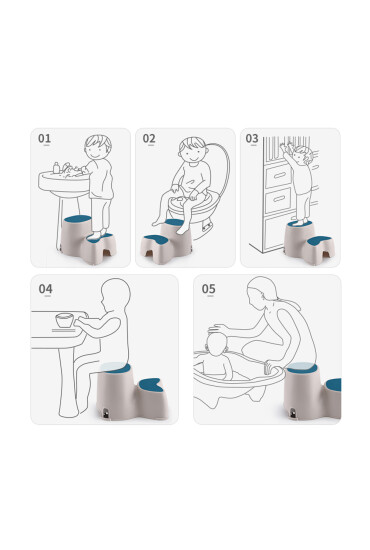 01

02

03

04

05