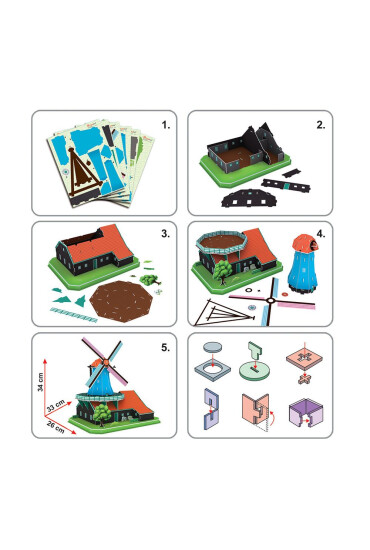 1.

2.

3.

4.

5.

34 cm

33 cm

26 cm