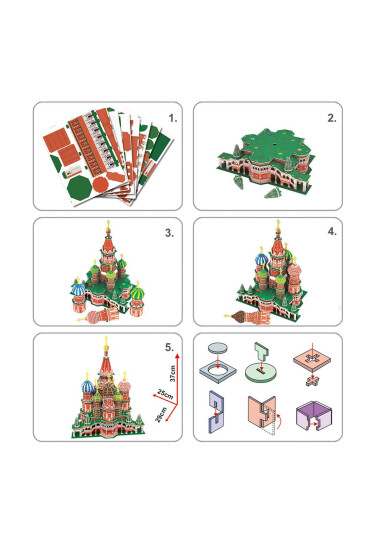 1.

2.

3.

4.

5.

37cm

25cm

29cm