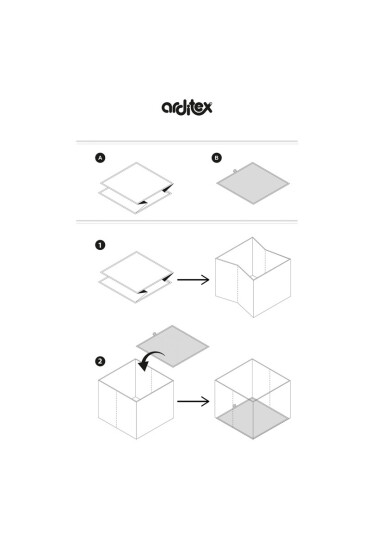 arditex

A

B

1

2