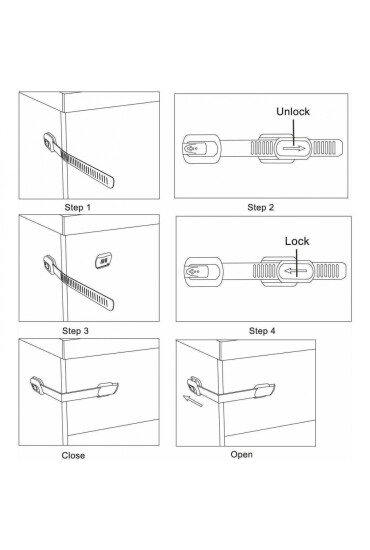 Step 1

Unlock

Step 2

Step 3

Lock

Step 4

Close

Open