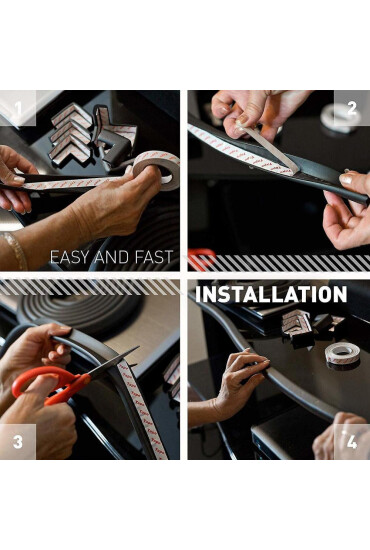 1

2

EASY AND FAST

INSTALLATION

3

4