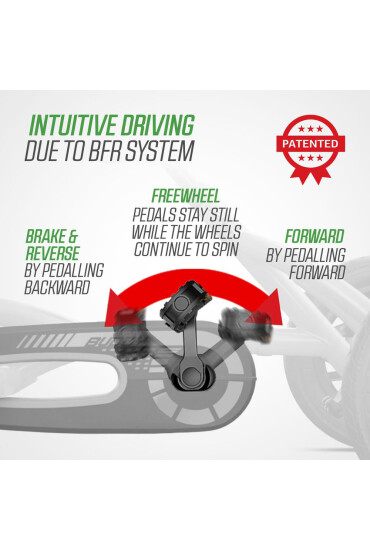 INTUITIVE DRIVING
DUE TO BFR SYSTEM

PATENTED

FREEWHEEL
PEDALS STAY STILL WHILE THE WHEELS CONTINUE TO SPIN

BRAKE & REVERSE
BY PEDALLING BACKWARD

FORWARD
BY PEDALLING FORWARD