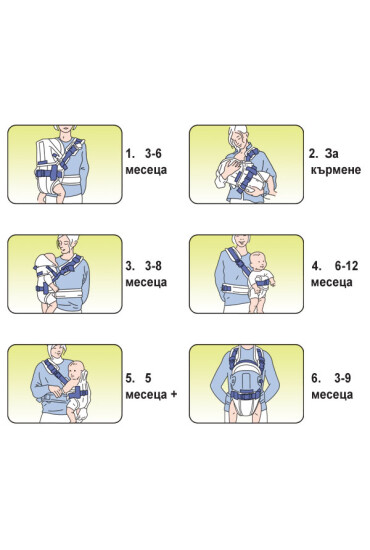 1. 3-6 месеца

2. За кърмене

3. 3-8 месеца

4. 6-12 месеца

5. 5 месеца +

6. 3-9 месеца