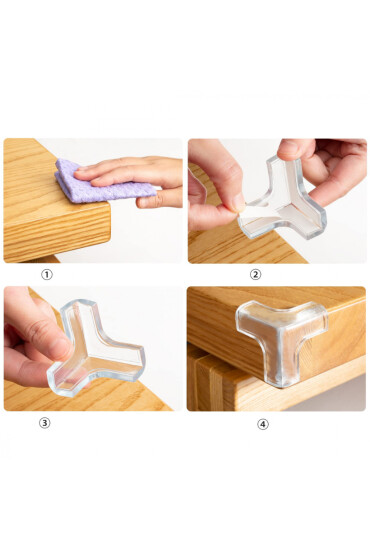 ①

②

③

④