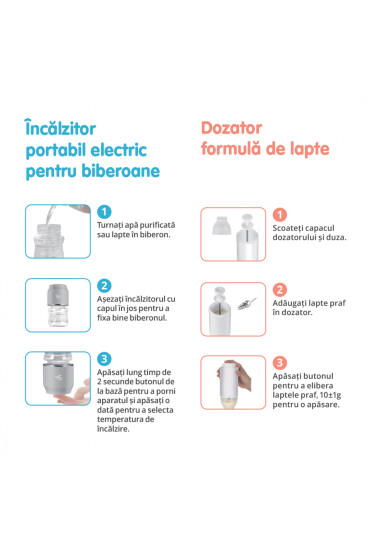 Încălzitor portabil electric pentru biberoane

1
Turnați apă purificată sau lapte în biberon.

2
Așezați încălzitorul cu capul în jos pentru a fixa bine biberonul.

3
Apăsați lung timp de 2 secunde butonul de la bază pentru a porni aparatul și apăsați o dată pentru a selecta temperatura de încălzire.

Dozator formulă de lapte

1
Scoateți capacul dozatorului și duza.

2
Adăugați lapte praf în dozator.

3
Apăsați butonul pentru a elibera laptele praf, 10±1g pentru o apăsare.