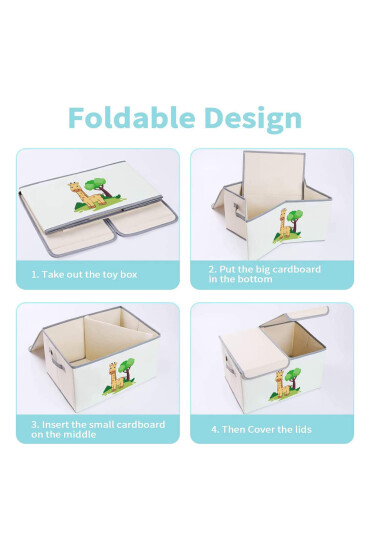 Foldable Design

1. Take out the toy box

2. Put the big cardboard in the bottom

3. Insert the small cardboard on the middle

4. Then Cover the lids