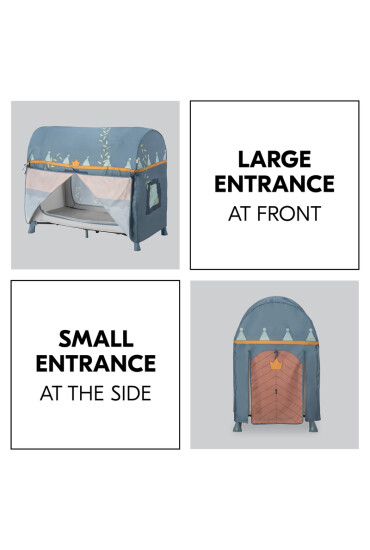 LARGE ENTRANCE
AT FRONT

SMALL ENTRANCE
AT THE SIDE