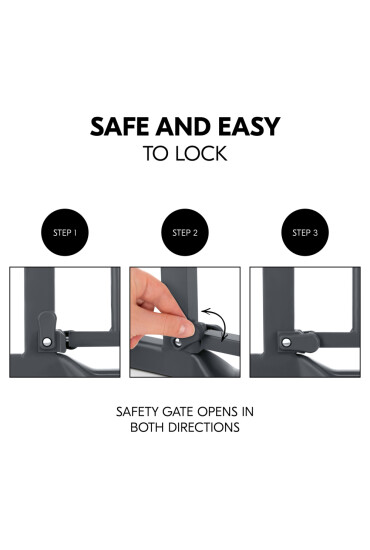 SAFE AND EASY
TO LOCK

STEP 1

STEP 2

STEP 3

SAFETY GATE OPENS IN BOTH DIRECTIONS