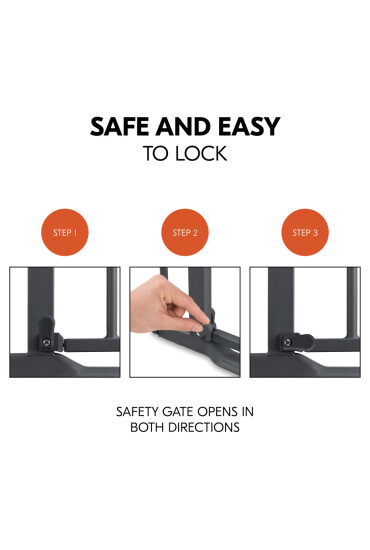 SAFE AND EASY
TO LOCK

STEP 1

STEP 2

STEP 3

SAFETY GATE OPENS IN BOTH DIRECTIONS