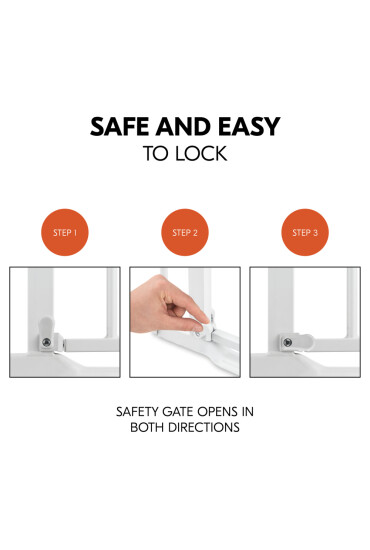 SAFE AND EASY
TO LOCK

STEP 1

STEP 2

STEP 3

SAFETY GATE OPENS IN BOTH DIRECTIONS