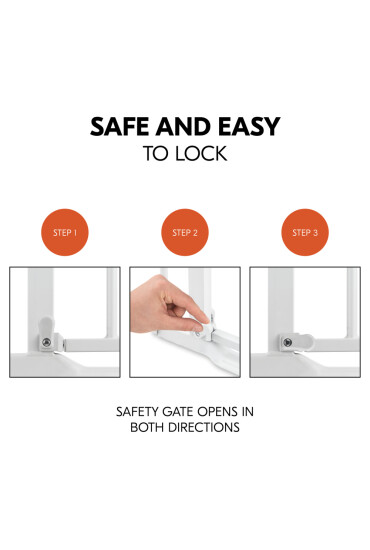 SAFE AND EASY
TO LOCK

STEP 1

STEP 2

STEP 3

SAFETY GATE OPENS IN BOTH DIRECTIONS