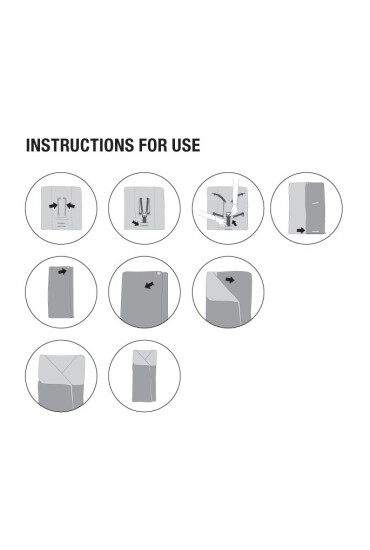 INSTRUCTIONS FOR USE