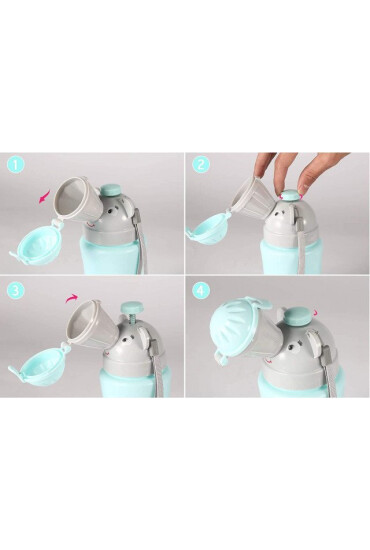 1

2

3

4