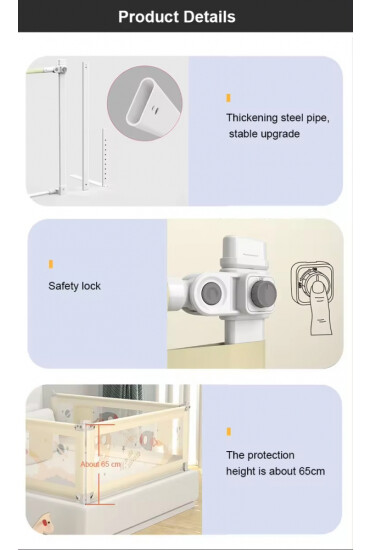 Product Details

Thickening steel pipe, stable upgrade

Safety lock

About 65 cm

The protection height is about 65cm