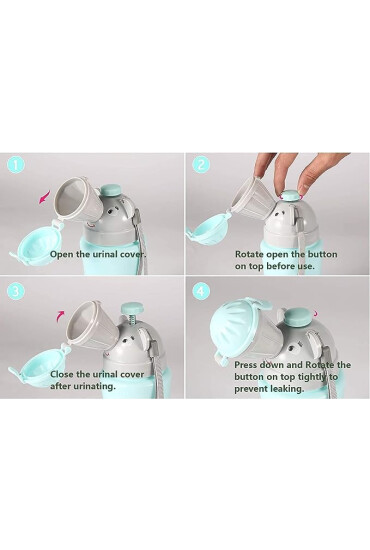 1
Open the urinal cover.

2
Rotate open the button on top before use.

3
Close the urinal cover after urinating.

4
Press down and Rotate the button on top tightly to prevent leaking.