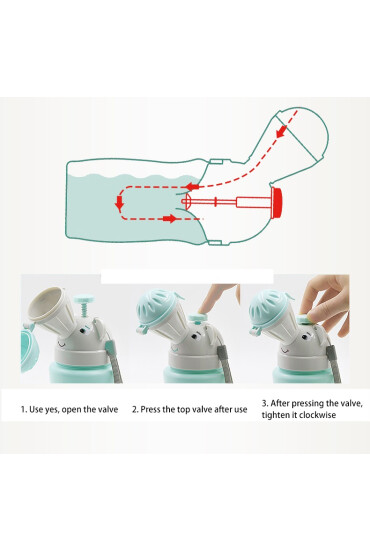 1. Use yes, open the valve

2. Press the top valve after use

3. After pressing the valve, tighten it clockwise