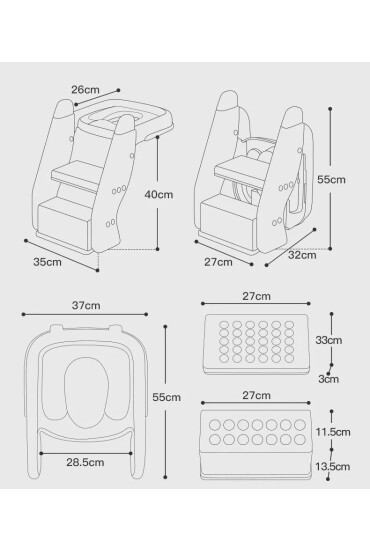 26cm
40cm
35cm
55cm
27cm
32cm
37cm
55cm
28.5cm
27cm
33cm
3cm
27cm
11.5cm
13.5cm