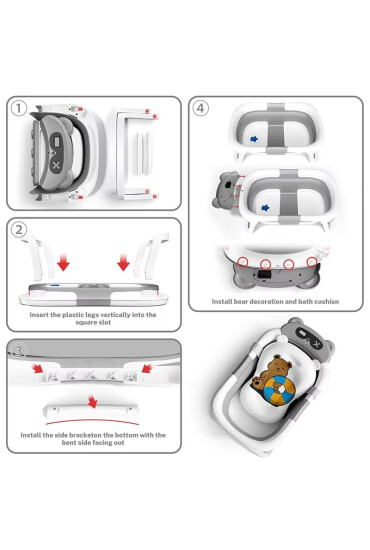 1

2

Insert the plastic legs vertically into the square slot

3

Install the side bracketon the bottom with the bent side facing out

4

Install bear decoration and bath cushion