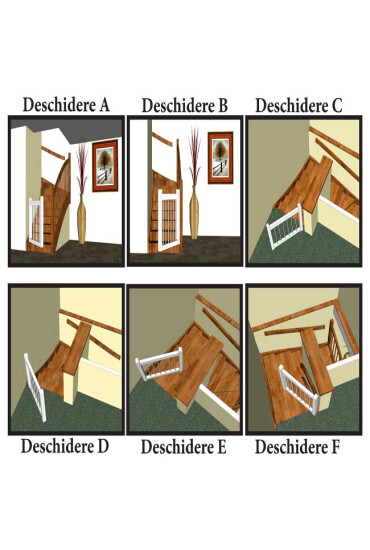 Deschidere A
Deschidere B
Deschidere C

Deschidere D
Deschidere E
Deschidere F