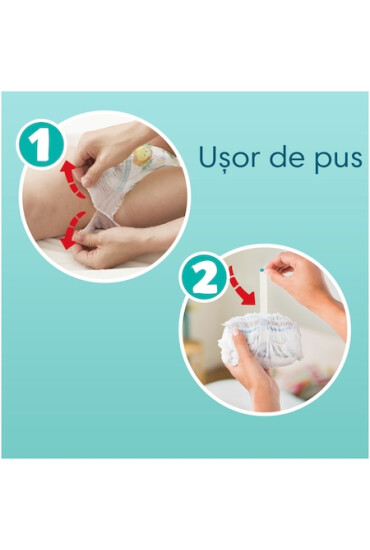 1

Ușor de pus

2