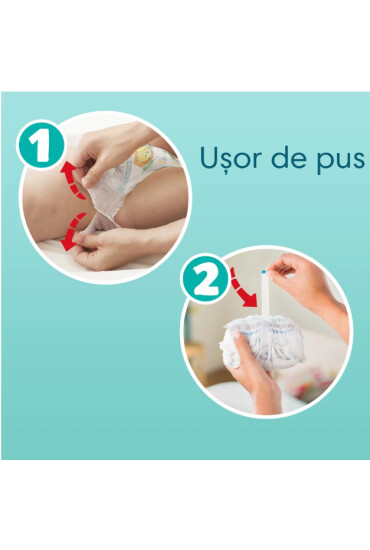 1

Ușor de pus

2