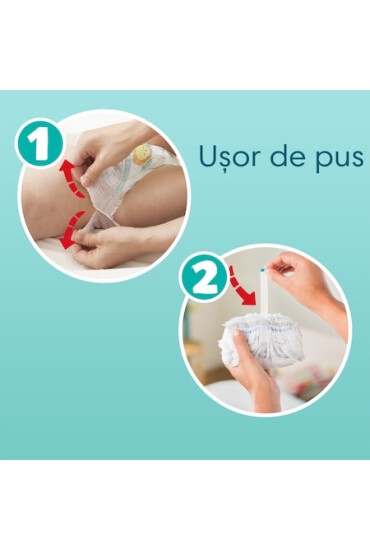 1

Ușor de pus

2