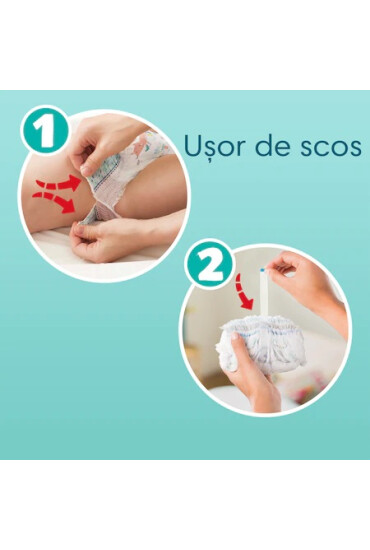 1

Ușor de scos

2