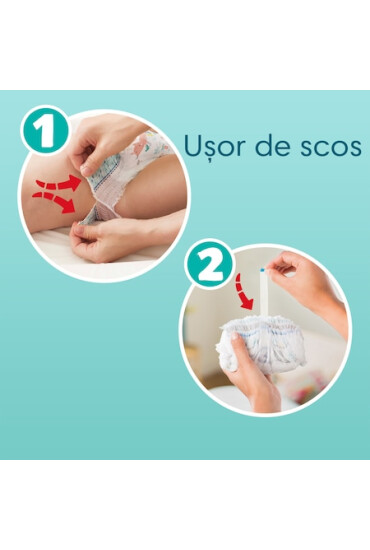 1

Ușor de scos

2