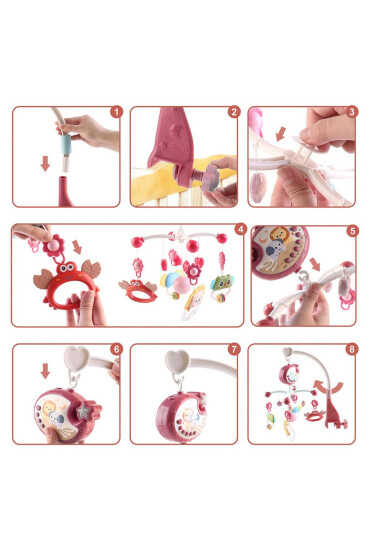 1
2
3
4
5
6
7
8