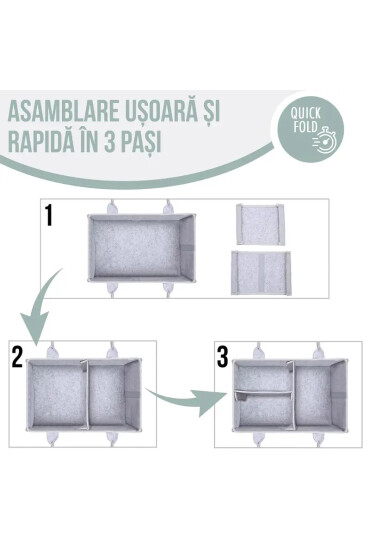 ASAMBLARE UȘOARĂ ȘI RAPIDĂ ÎN 3 PAȘI

QUICK FOLD

1

2

3