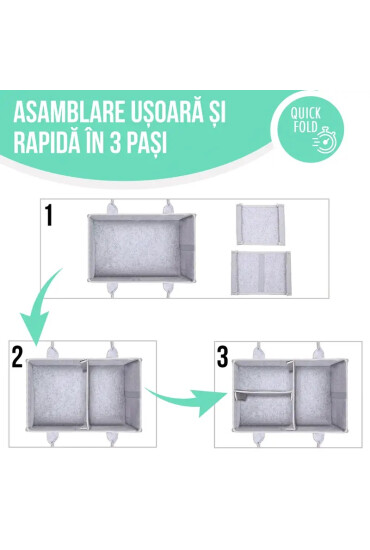 ASAMBLARE UȘOARĂ ȘI RAPIDĂ ÎN 3 PAȘI

QUICK FOLD

1

2

3