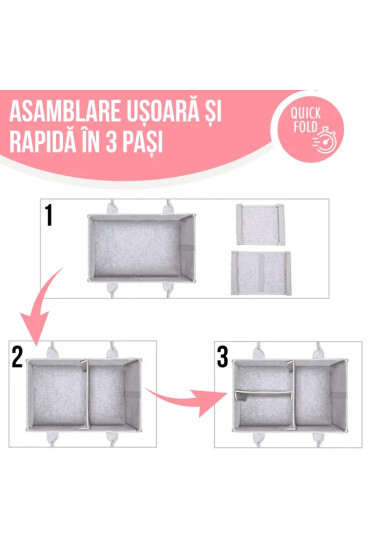 ASAMBLARE UȘOARĂ ȘI RAPIDĂ ÎN 3 PAȘI

QUICK FOLD

1

2

3