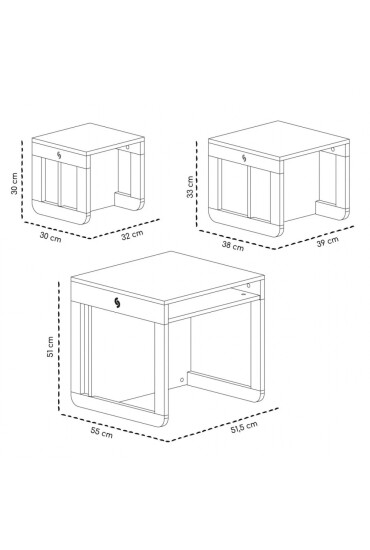 30 cm
30 cm
32 cm

33 cm
38 cm
39 cm

51 cm
55 cm
51,5 cm