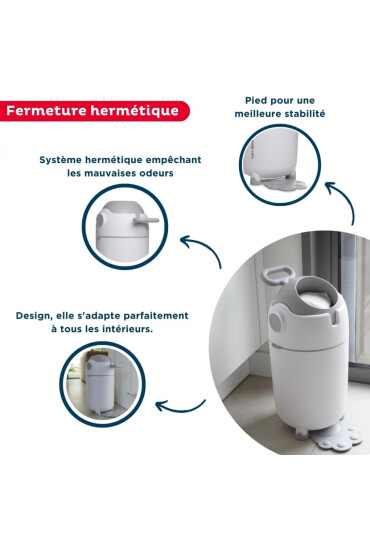 Fermeture hermétique

Pied pour une meilleure stabilité

Système hermétique empêchant les mauvaises odeurs

Design, elle s'adapte parfaitement à tous les intérieurs.