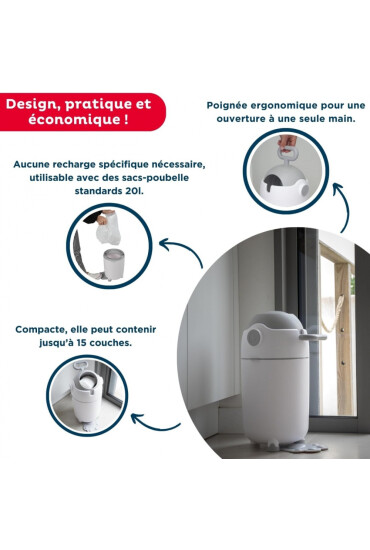 Design, pratique et économique !

Poignée ergonomique pour une ouverture à une seule main.

Aucune recharge spécifique nécessaire, utilisable avec des sacs-poubelle standards 20l.

Compacte, elle peut contenir jusqu'à 15 couches.