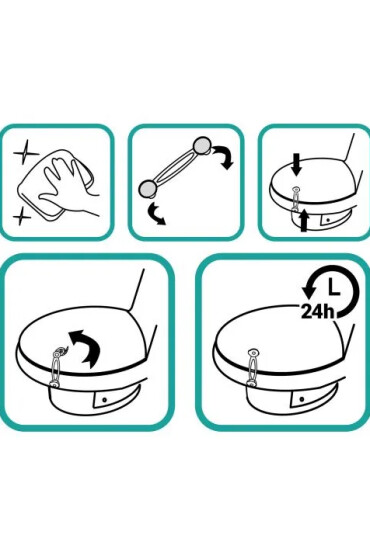 24h