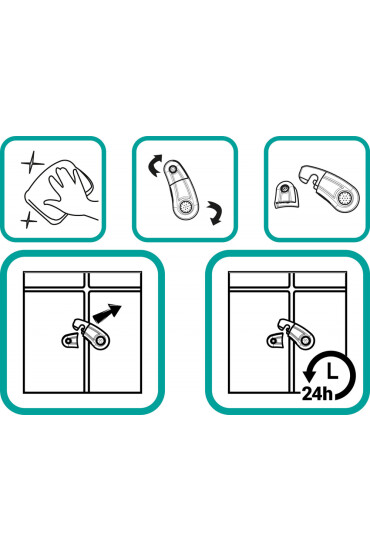 24h