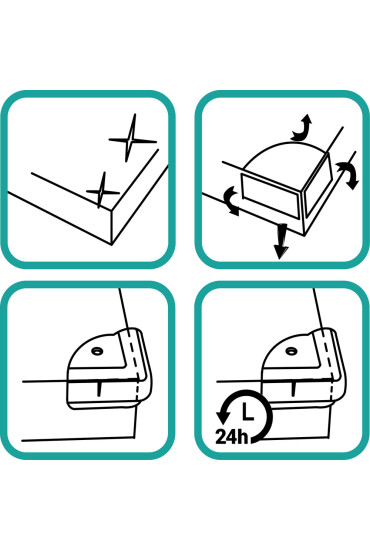 24h