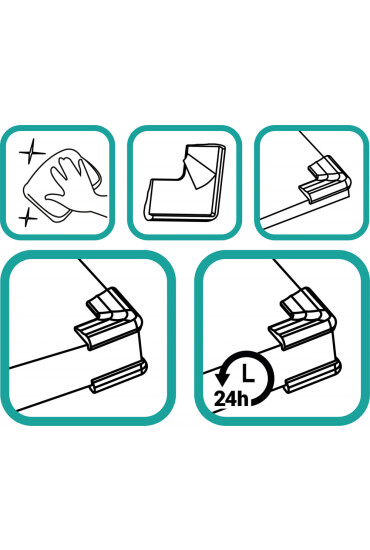 24h