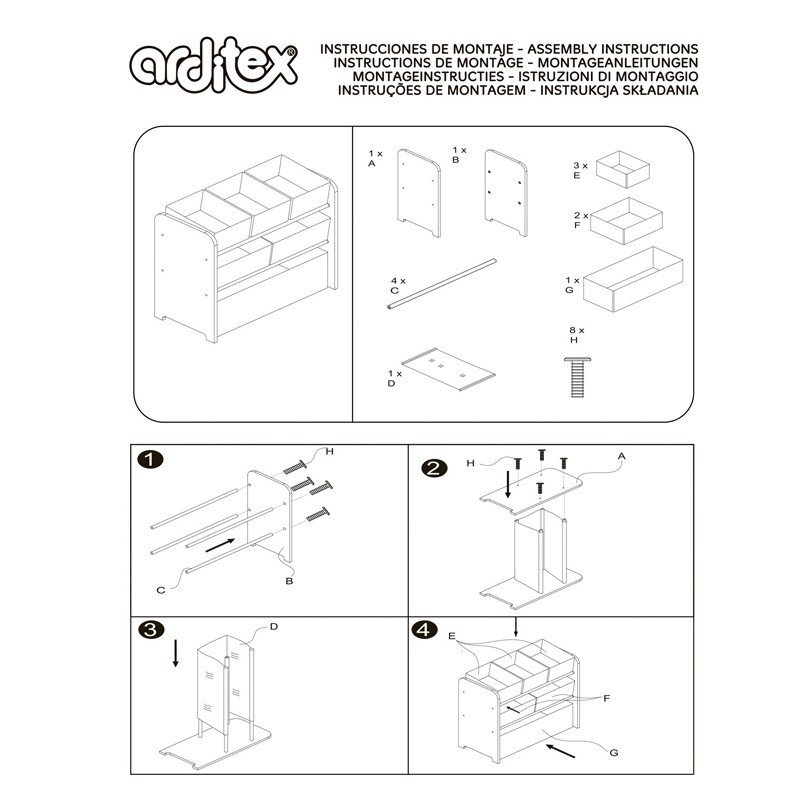 arditex®

INSTRUCCIONES DE MONTAJE - ASSEMBLY INSTRUCTIONS
INSTRUCTIONS DE MONTAGE - MONTAGEANLEITUNGEN
MONTAGEINSTRUCTIES - ISTRUZIONI DI MONTAGGIO
INSTRUÇÕES DE MONTAGEM - INSTRUKCJA SKŁADANIA

1 x
A

1 x
B

3 x
E

2 x
F

4 x
C

1 x
G

8 x
H

1 x
D

1
H
C
B

2
H
A

3
D

4
E
F
G