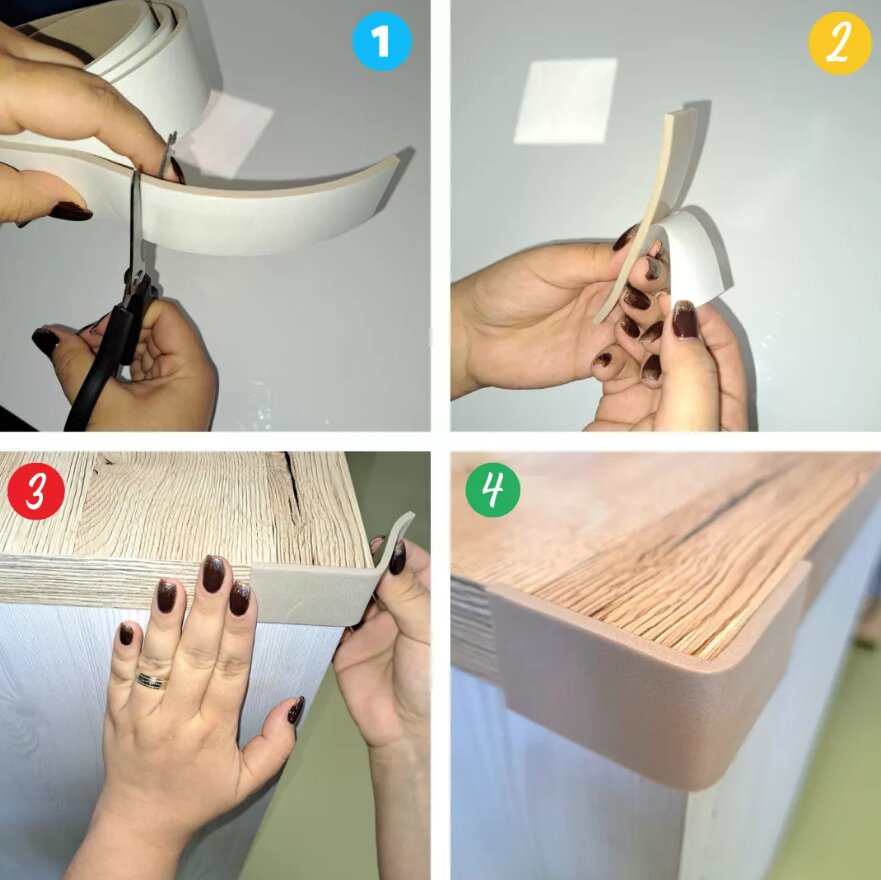 1

2

3

4