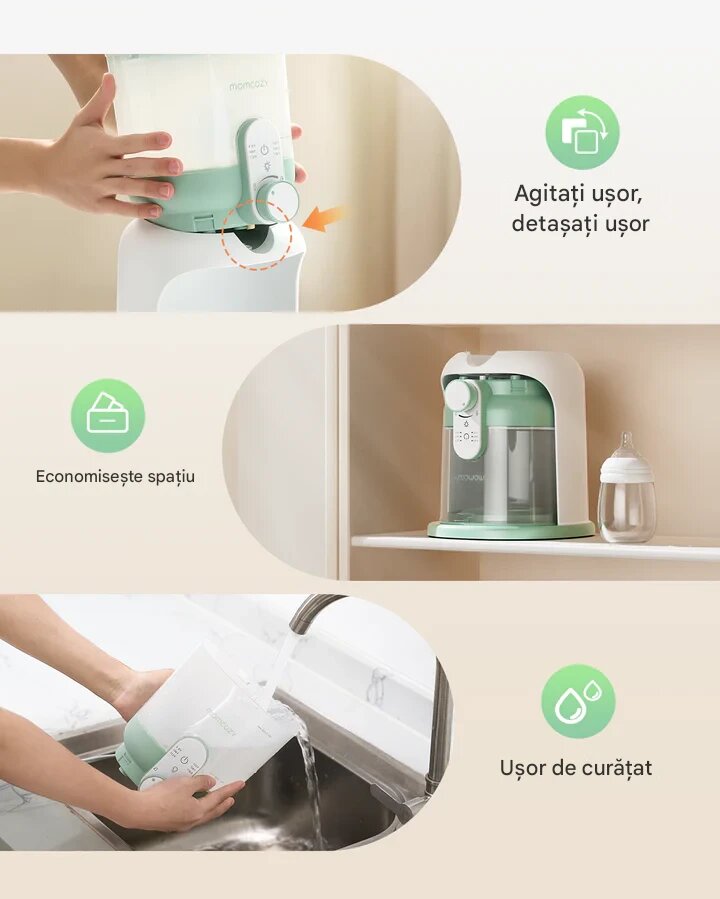 momcozy

Agitați ușor, detașați ușor

Economisește spațiu

momcozy

momcozy

Ușor de curățat