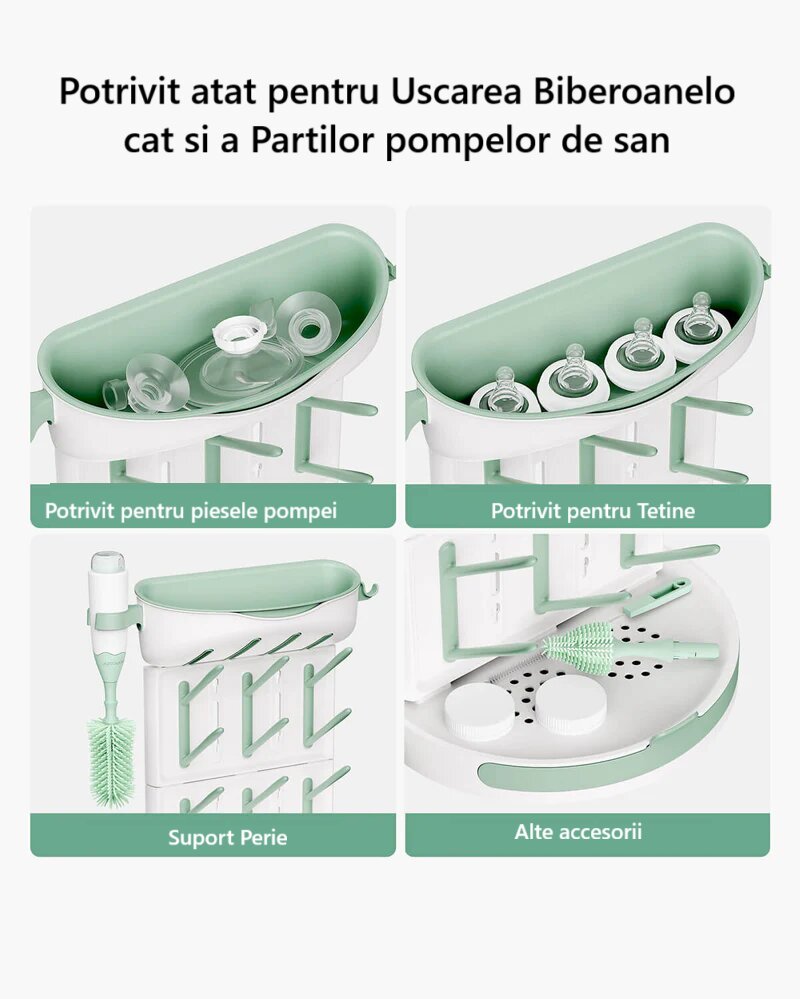 Potrivit atat pentru Uscarea Biberoanelo cat si a Partilor pompelor de san

Potrivit pentru piesele pompei

Potrivit pentru Tetine

Suport Perie

Alte accesorii