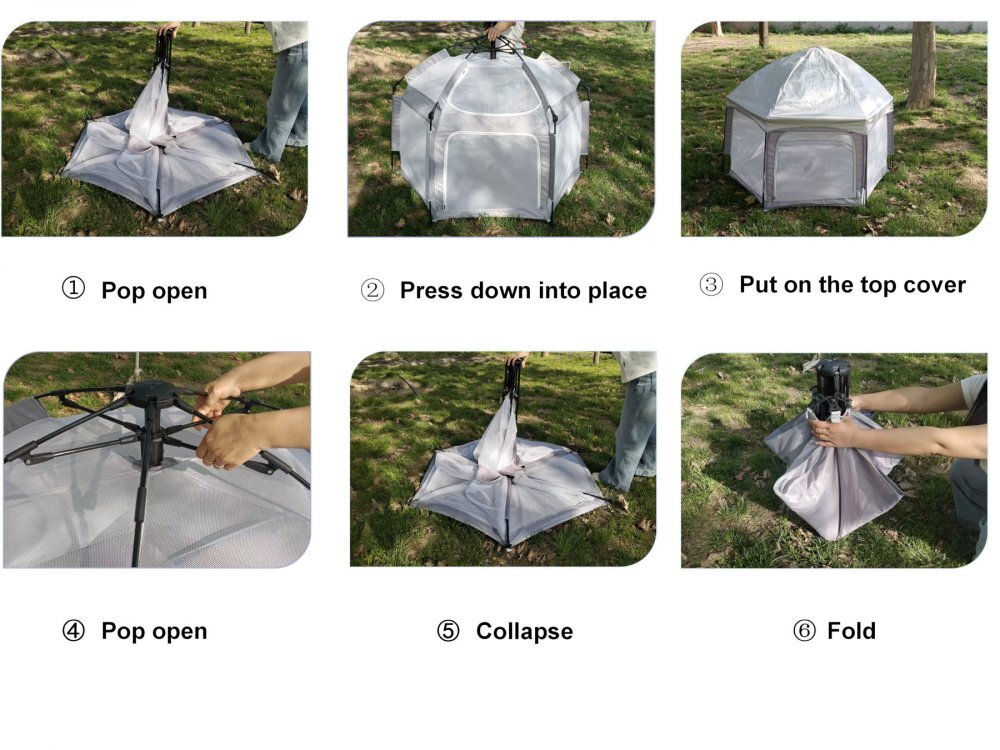 ① Pop open

② Press down into place

③ Put on the top cover

④ Pop open

⑤ Collapse

⑥ Fold